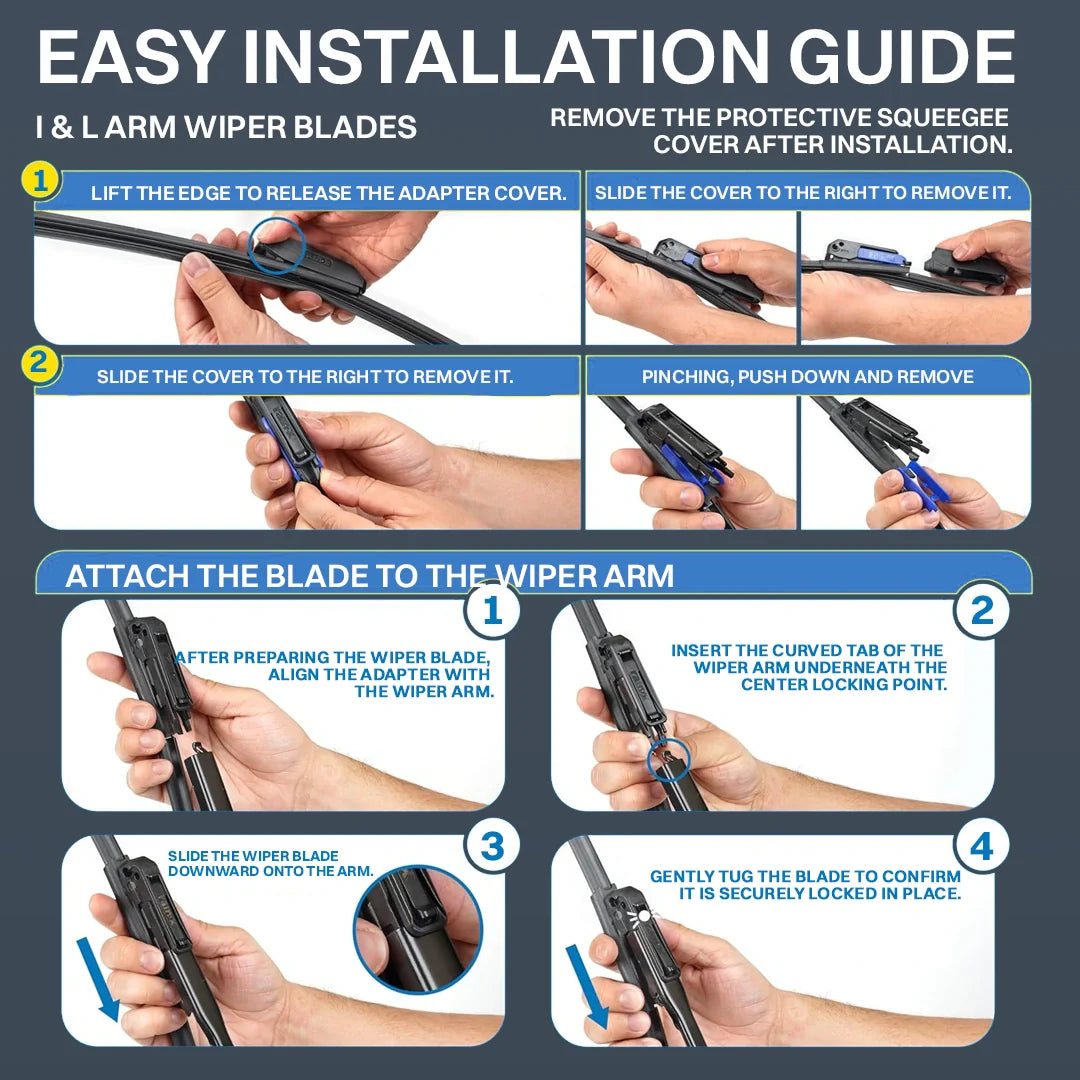 EASY INSTALLATION GUIDE

I & L ARM WIPER BLADES

REMOVE THE PROTECTIVE SQUEEGEE COVER AFTER INSTALLATION.

1

LIFT THE EDGE TO RELEASE THE ADAPTER COVER.

SLIDE THE COVER TO THE RIGHT TO REMOVE IT.

2

SLIDE THE COVER TO THE RIGHT TO REMOVE IT.

PINCHING, PUSH DOWN AND REMOVE

ATTACH THE BLADE TO THE WIPER ARM

1

AFTER PREPARING THE WIPER BLADE, ALIGN THE ADAPTER WITH THE WIPER ARM.

2

INSERT THE CURVED TAB OF THE WIPER ARM UNDERNEATH THE CENTER LOCKING POINT.

3

SLIDE THE WIPER BLADE DOWNWARD ONTO THE ARM.

4

GENTLY TUG THE BLADE TO CONFIRM IT IS SECURELY LOCKED IN PLACE.