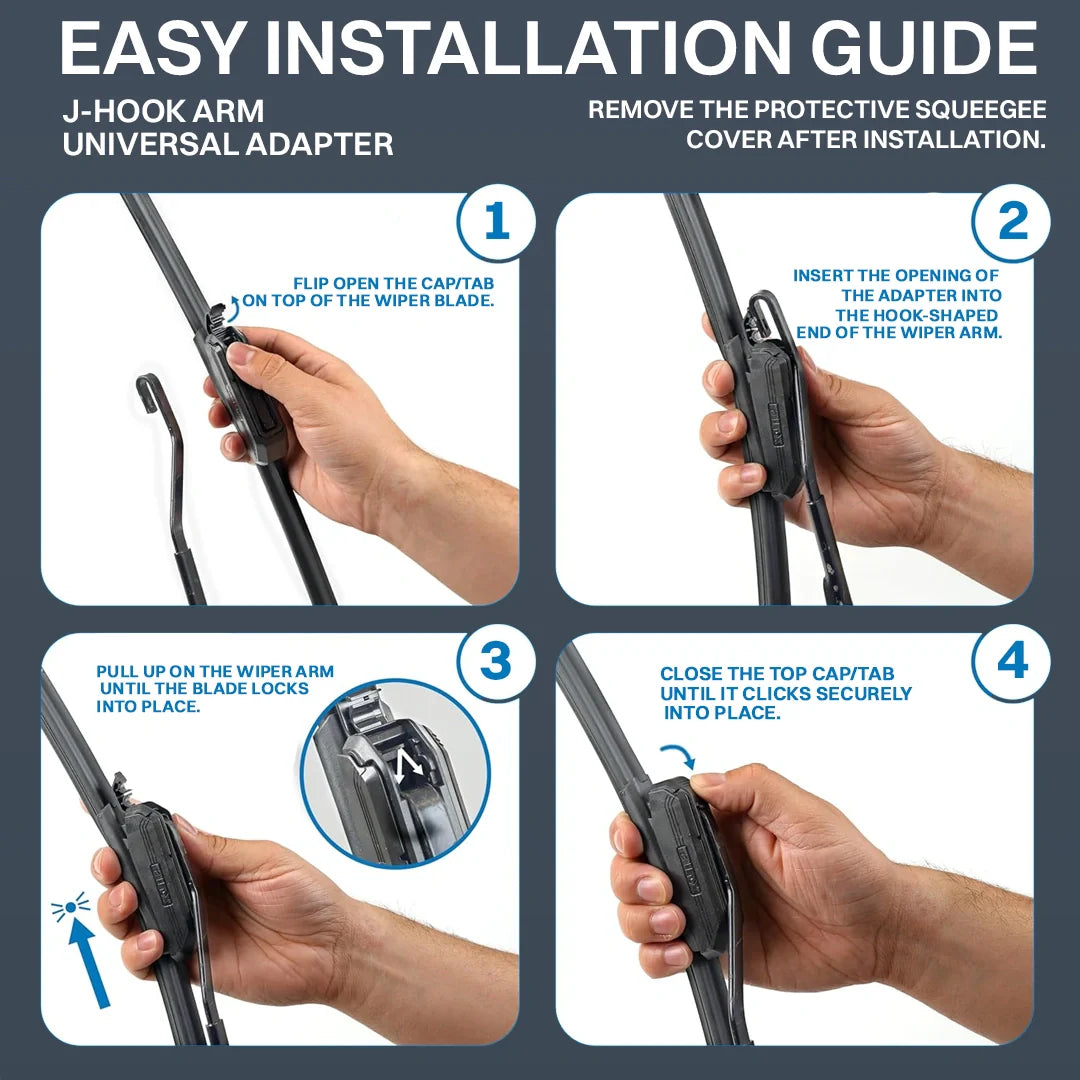 EASY INSTALLATION GUIDE

J-HOOK ARM
UNIVERSAL ADAPTER

REMOVE THE PROTECTIVE SQUEEGEE COVER AFTER INSTALLATION.

1

FLIP OPEN THE CAP/TAB ON TOP OF THE WIPER BLADE.

2

INSERT THE OPENING OF THE ADAPTER INTO THE HOOK-SHAPED END OF THE WIPER ARM.

3

PULL UP ON THE WIPER ARM UNTIL THE BLADE LOCKS INTO PLACE.

4

CLOSE THE TOP CAP/TAB UNTIL IT CLICKS SECURELY INTO PLACE.